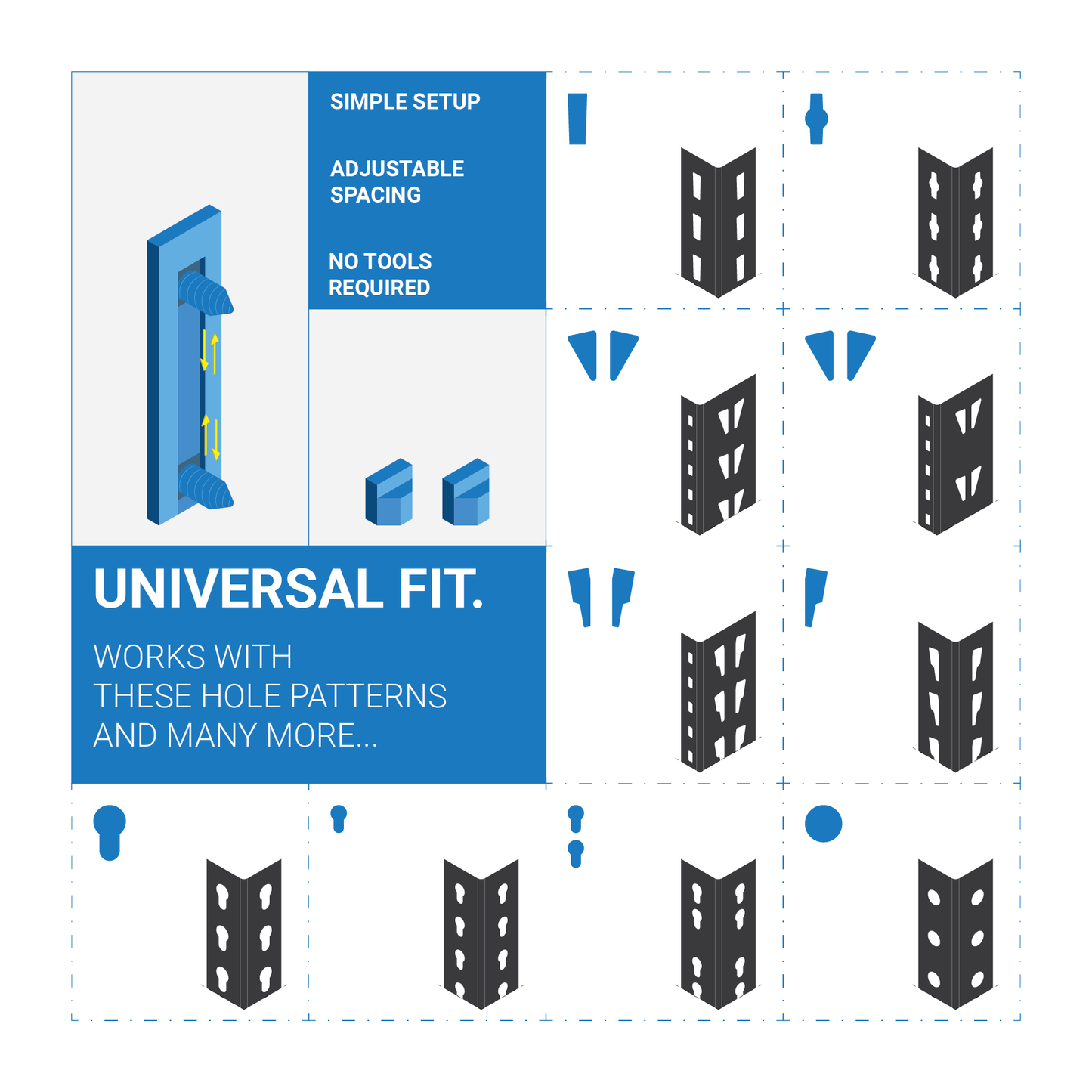 SIMPLE SETUP

ADJUSTABLE SPACING

NO TOOLS REQUIRED

UNIVERSAL FIT.

WORKS WITH THESE HOLE PATTERNS AND MANY MORE...