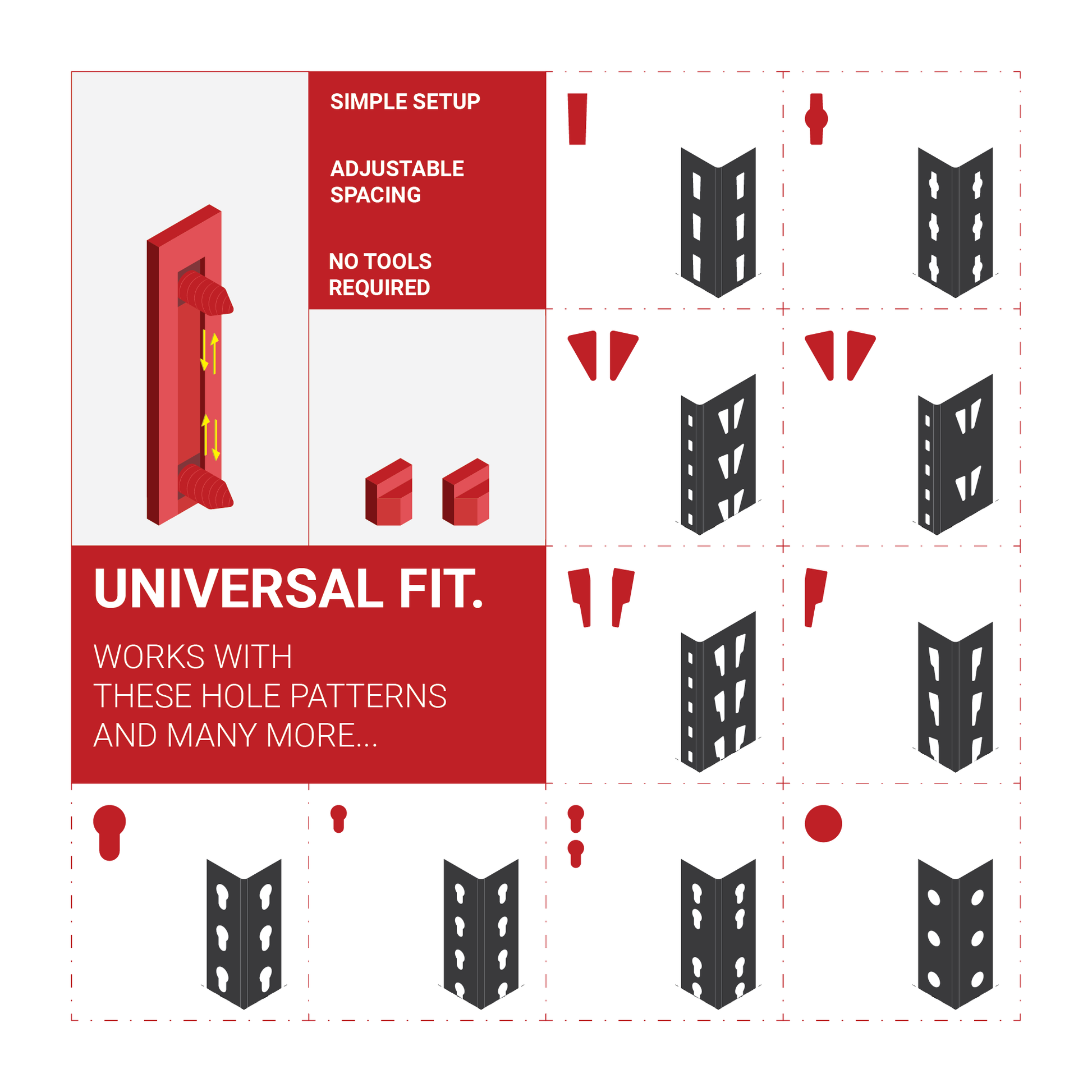 SIMPLE SETUP

ADJUSTABLE SPACING

NO TOOLS REQUIRED

UNIVERSAL FIT.

WORKS WITH THESE HOLE PATTERNS AND MANY MORE...